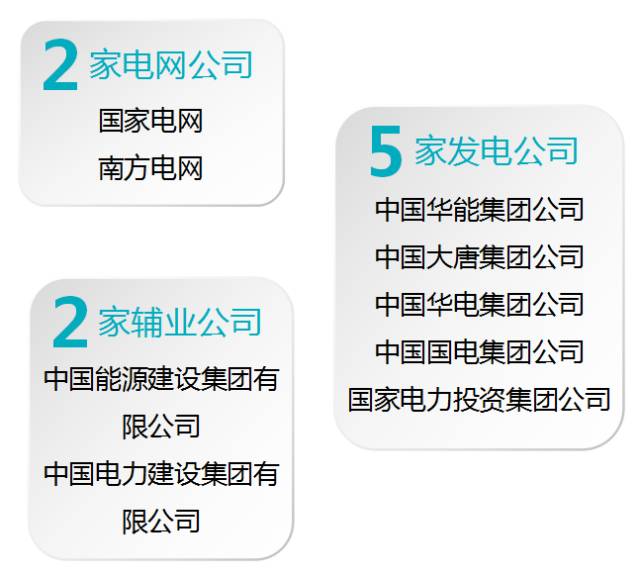 2家电网公司

国家电网

南方电网

2家辅业公司

中国能源建设集团有限公司

中国电力建设集团有限公司

5家发电公司

中国华能集团公司

中国大唐集团公司

中国华电集团公司

中国国电集团公司

国家电力投资集团公司